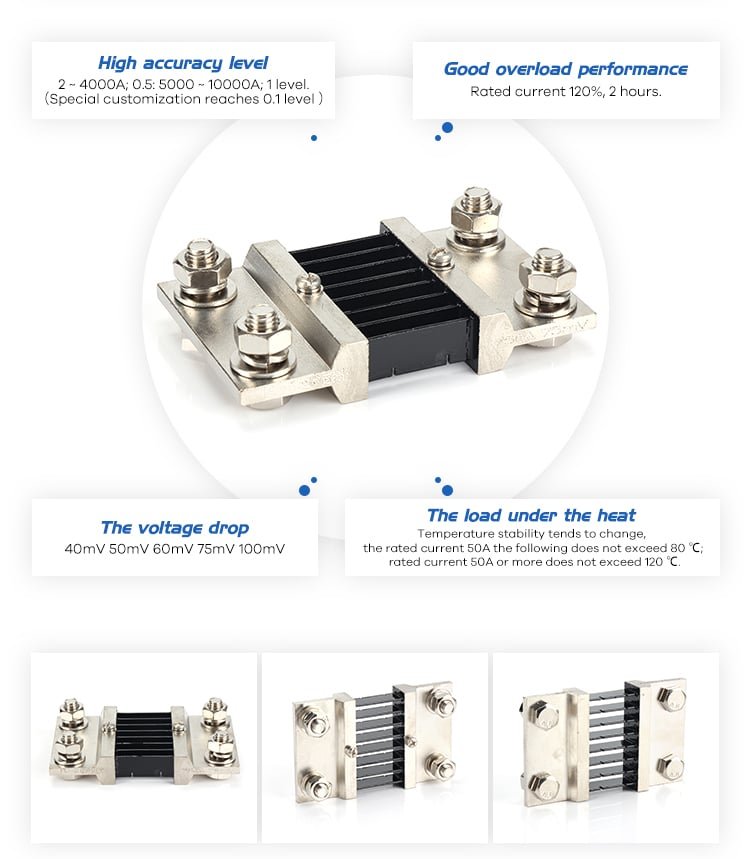 High accuracy level
2 ~ 4000A; 0.5: 5000 ~ 10000A; 1 level.
(Special customization reaches 0.1 level )

Good overload performance
Rated current 120%, 2 hours.

The voltage drop
40mV 50mV 60mV 75mV 100mV

The load under the heat
Temperature stability tends to change,
the rated current 50A the following does not exceed 80 ℃;
rated current 50A or more does not exceed 120 ℃.