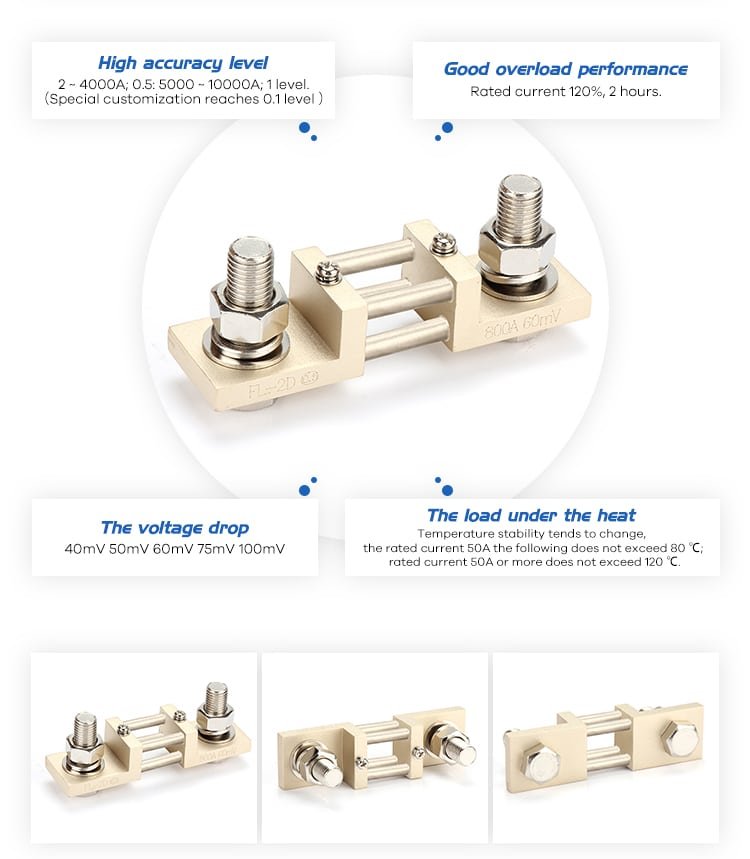 High accuracy level
2 ~ 4000A; 0.5: 5000 ~ 10000A; 1 level.
(Special customization reaches 0.1 level )

Good overload performance
Rated current 120%, 2 hours.

FL-2D

800A 60mV

The voltage drop
40mV 50mV 60mV 75mV 100mV

The load under the heat
Temperature stability tends to change, the rated current 50A the following does not exceed 80 ℃; rated current 50A or more does not exceed 120 ℃.