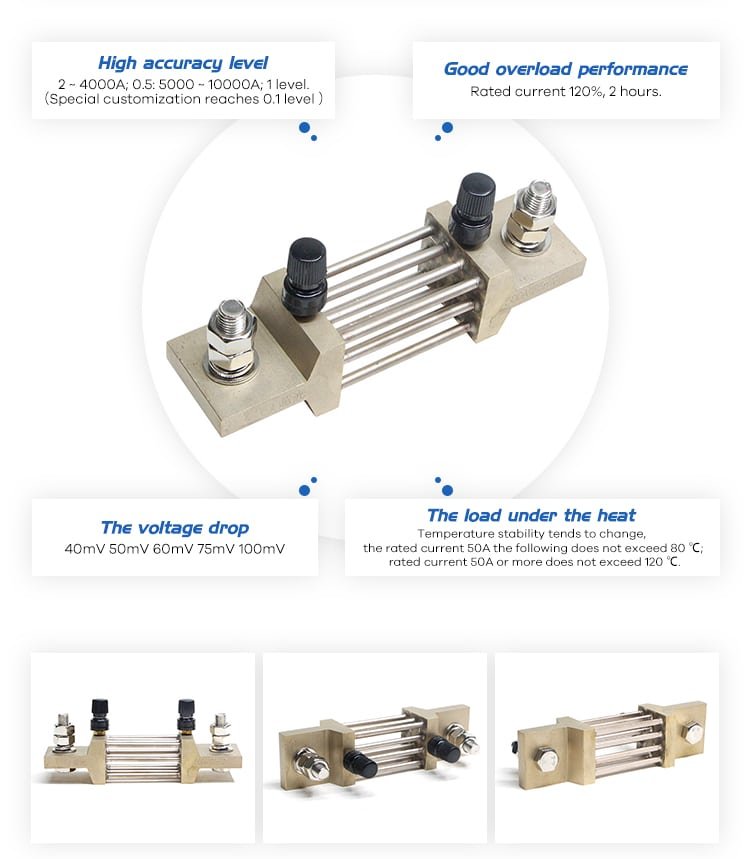 High accuracy level
2 ~ 4000A; 0.5: 5000 ~ 10000A; 1 level.
(Special customization reaches 0.1 level )

Good overload performance
Rated current 120%, 2 hours.

The voltage drop
40mV 50mV 60mV 75mV 100mV

The load under the heat
Temperature stability tends to change, the rated current 50A the following does not exceed 80 ℃; rated current 50A or more does not exceed 120 ℃.