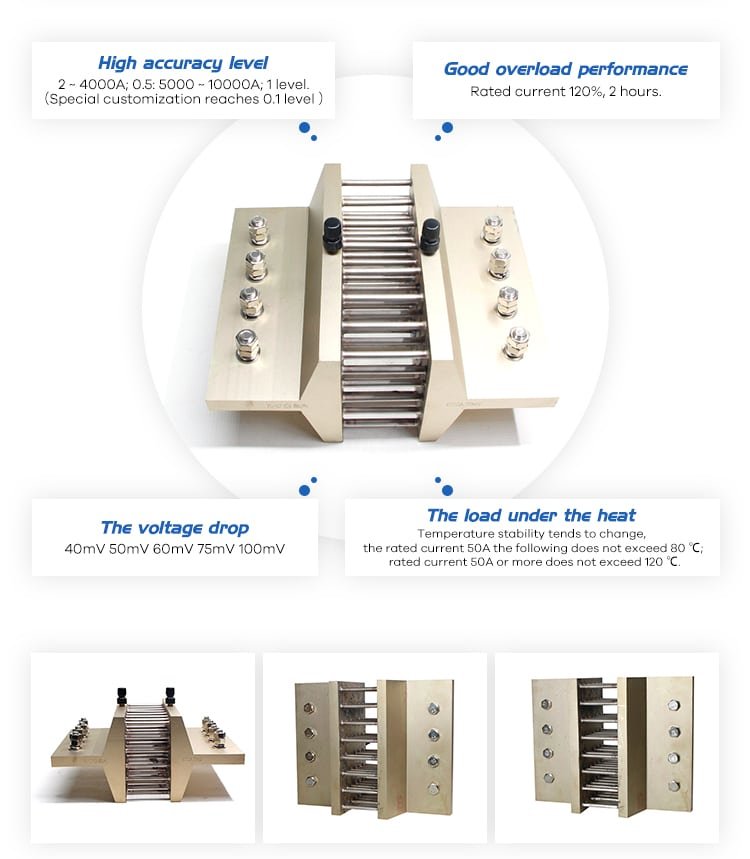 High accuracy level
2 ~ 4000A; 0.5: 5000 ~ 10000A; 1 level.
(Special customization reaches 0.1 level )

Good overload performance
Rated current 120%, 2 hours.

The voltage drop
40mV 50mV 60mV 75mV 100mV

The load under the heat
Temperature stability tends to change,
the rated current 50A the following does not exceed 80 ℃;
rated current 50A or more does not exceed 120 ℃.