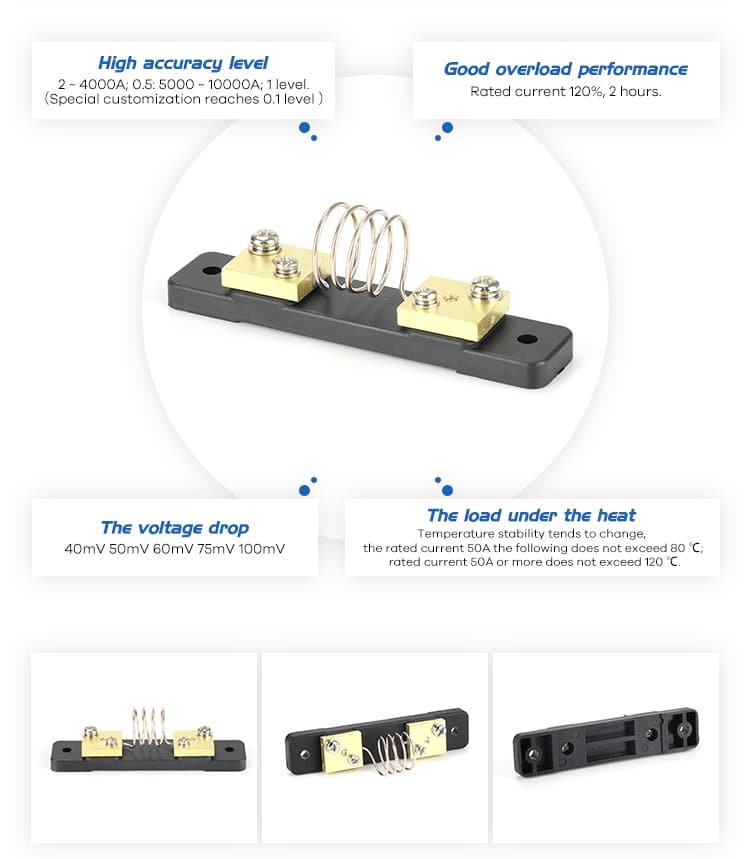 High accuracy level
2 ~ 4000A; 0.5: 5000 ~ 10000A; 1 level.
(Special customization reaches 0.1 level )

Good overload performance
Rated current 120%, 2 hours.

The voltage drop
40mV 50mV 60mV 75mV 100mV

The load under the heat
Temperature stability tends to change,
the rated current 50A the following does not exceed 80 ℃;
rated current 50A or more does not exceed 120 ℃.