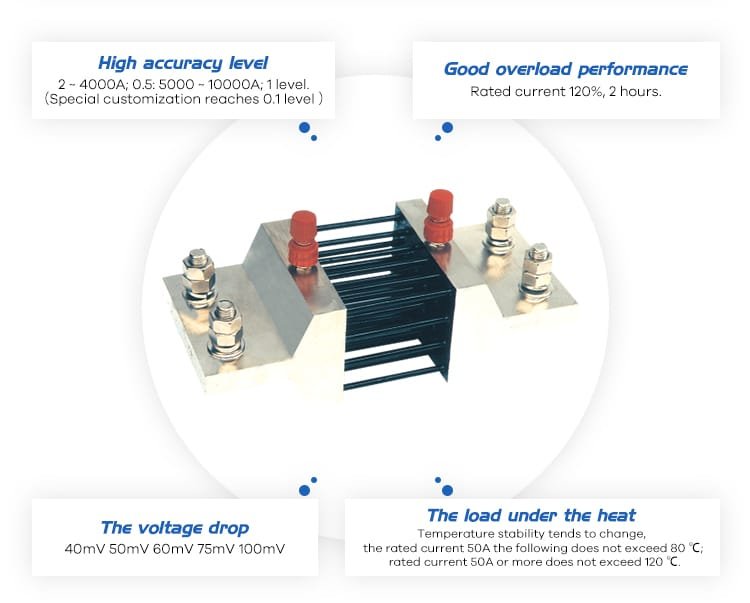 High accuracy level
2 ~ 4000A; 0.5: 5000 ~ 10000A; 1 level.
(Special customization reaches 0.1 level )

Good overload performance
Rated current 120%, 2 hours.

The voltage drop
40mV 50mV 60mV 75mV 100mV

The load under the heat
Temperature stability tends to change,
the rated current 50A the following does not exceed 80 ℃;
rated current 50A or more does not exceed 120 ℃.