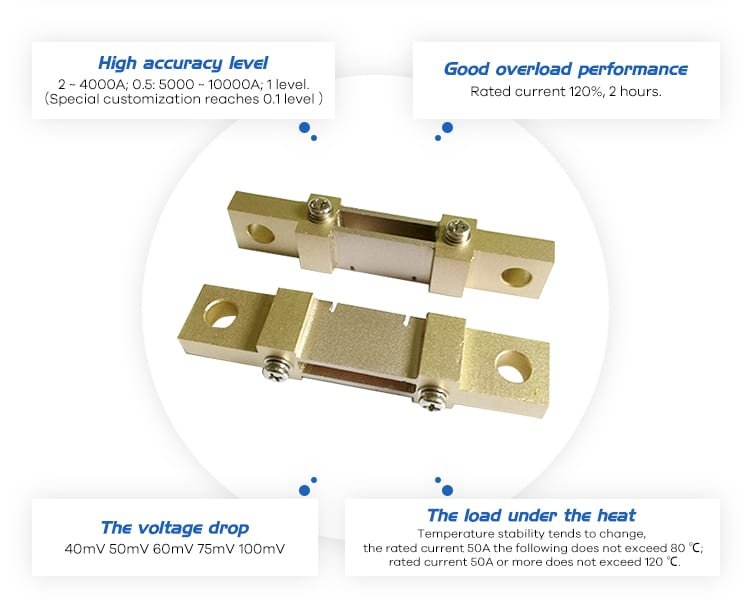 High accuracy level
2 ~ 4000A; 0.5: 5000 ~ 10000A; 1 level.
(Special customization reaches 0.1 level )

Good overload performance
Rated current 120%, 2 hours.

The voltage drop
40mV 50mV 60mV 75mV 100mV

The load under the heat
Temperature stability tends to change,
the rated current 50A the following does not exceed 80 ℃;
rated current 50A or more does not exceed 120 ℃.