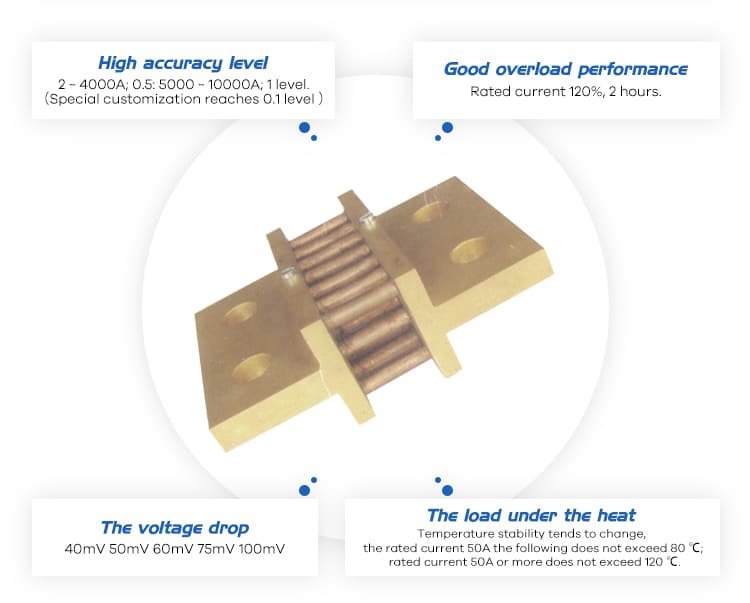 High accuracy level

2 ~ 4000A; 0.5: 5000 ~ 10000A; 1 level.
(Special customization reaches 0.1 level )

Good overload performance

Rated current 120%, 2 hours.

The voltage drop

40mV 50mV 60mV 75mV 100mV

The load under the heat

Temperature stability tends to change,
the rated current 50A the following does not exceed 80 ℃;
rated current 50A or more does not exceed 120 ℃.