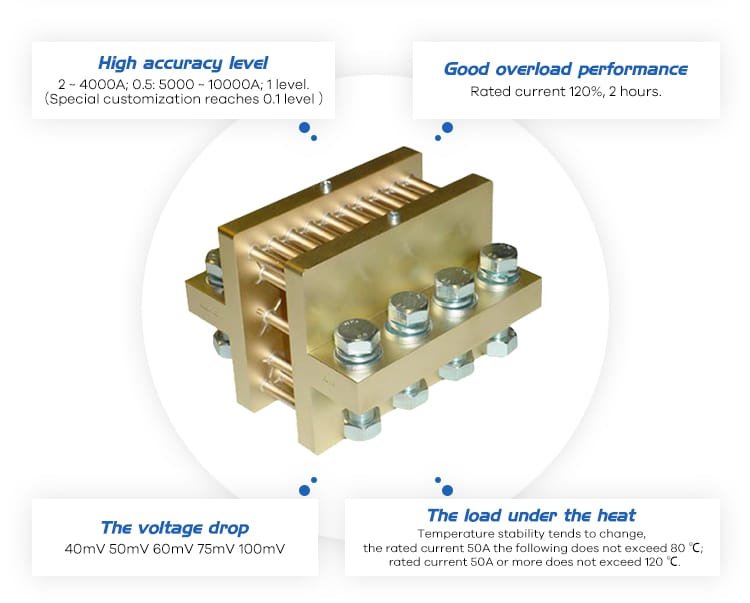 High accuracy level
2 ~ 4000A; 0.5: 5000 ~ 10000A; 1 level.
（Special customization reaches 0.1 level ）

Good overload performance
Rated current 120%, 2 hours.

The voltage drop
40mV 50mV 60mV 75mV 100mV

The load under the heat
Temperature stability tends to change,
the rated current 50A the following does not exceed 80 ℃;
rated current 50A or more does not exceed 120 ℃.