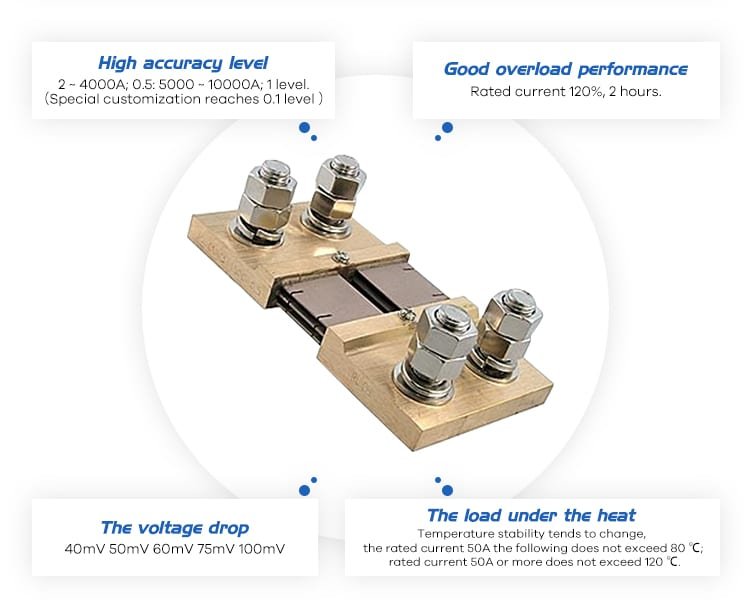 High accuracy level

2 ~ 4000A; 0.5: 5000 ~ 10000A; 1 level. (Special customization reaches 0.1 level )

Good overload performance

Rated current 120%, 2 hours.

The voltage drop

40mV 50mV 60mV 75mV 100mV

The load under the heat

Temperature stability tends to change, the rated current 50A the following does not exceed 80 ℃; rated current 50A or more does not exceed 120 ℃.