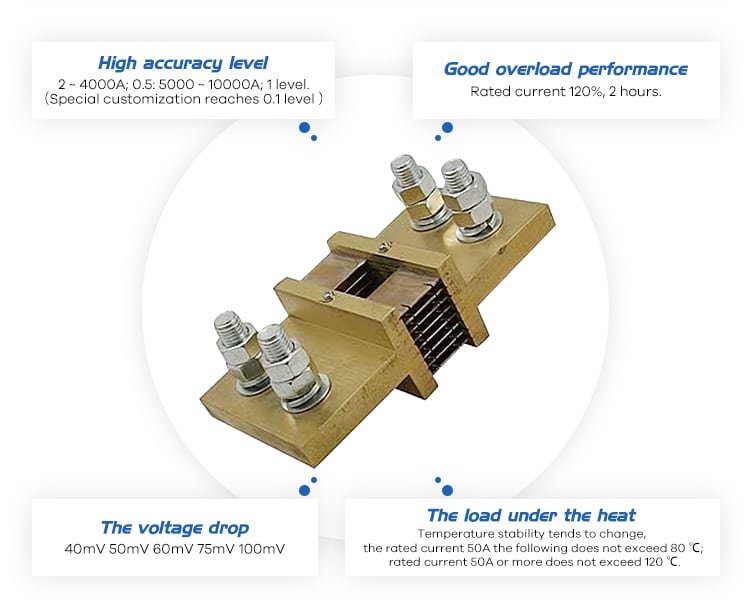 High accuracy level
2 ~ 4000A; 0.5: 5000 ~ 10000A; 1 level.
(Special customization reaches 0.1 level )

Good overload performance
Rated current 120%, 2 hours.

The voltage drop
40mV 50mV 60mV 75mV 100mV

The load under the heat
Temperature stability tends to change,
the rated current 50A the following does not exceed 80 ℃;
rated current 50A or more does not exceed 120 ℃.